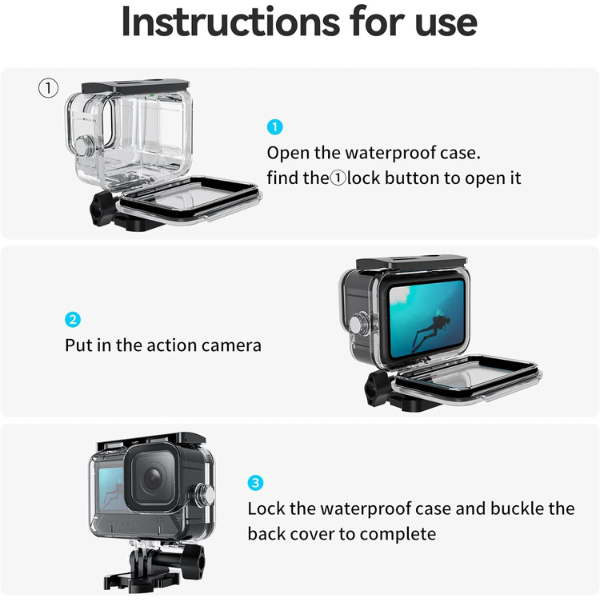 Instructions for use

①

1
Open the waterproof case.
find the①lock button to open it

2
Put in the action camera

3
Lock the waterproof case and buckle the back cover to complete